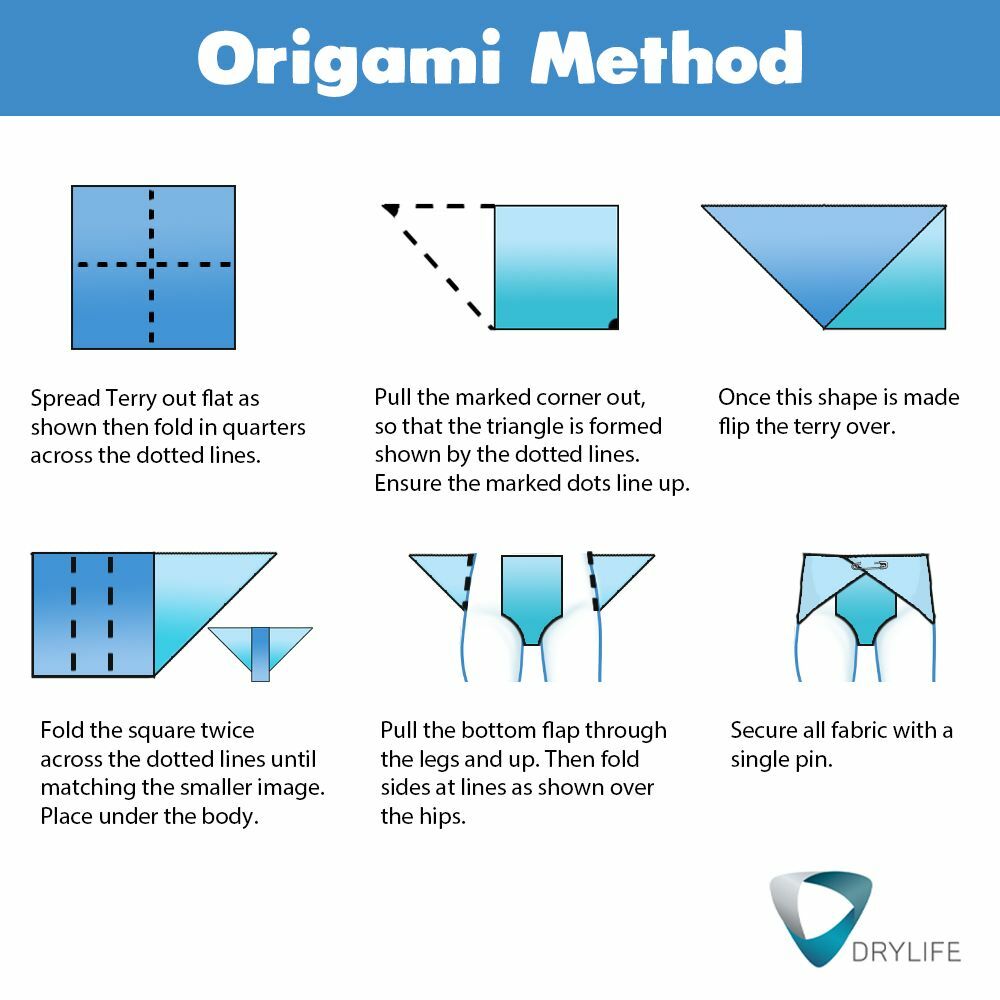 Origami Method

Spread Terry out flat as shown then fold in quarters across the dotted lines.

Pull the marked corner out, so that the triangle is formed shown by the dotted lines. Ensure the marked dots line up.

Once this shape is made flip the terry over.

Fold the square twice across the dotted lines until matching the smaller image. Place under the body.

Pull the bottom flap through the legs and up. Then fold sides at lines as shown over the hips.

Secure all fabric with a single pin.

DRYLIFE